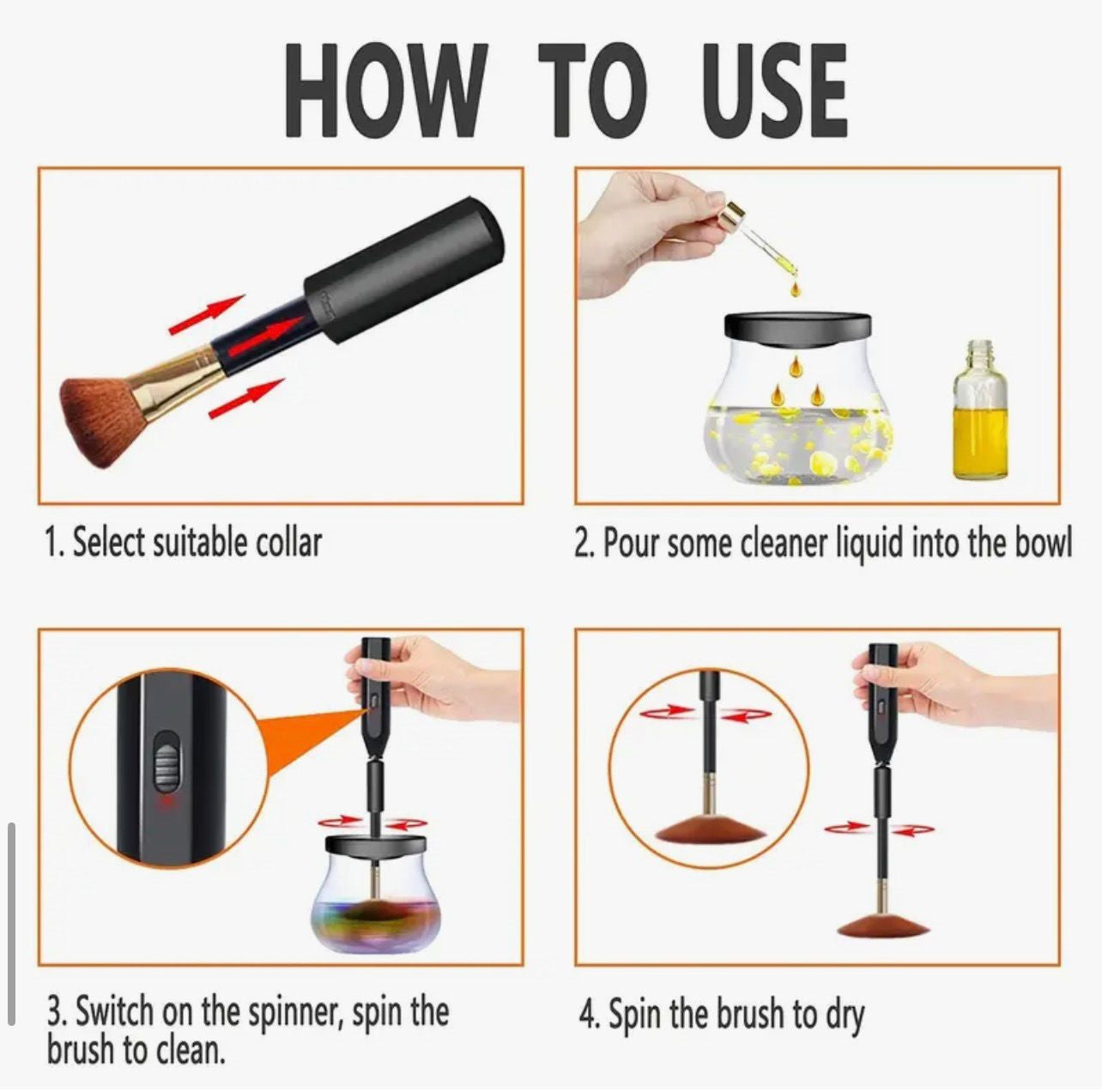 HOW TO USE

1. Select suitable collar

2. Pour some cleaner liquid into the bowl

3. Switch on the spinner, spin the brush to clean.

4. Spin the brush to dry