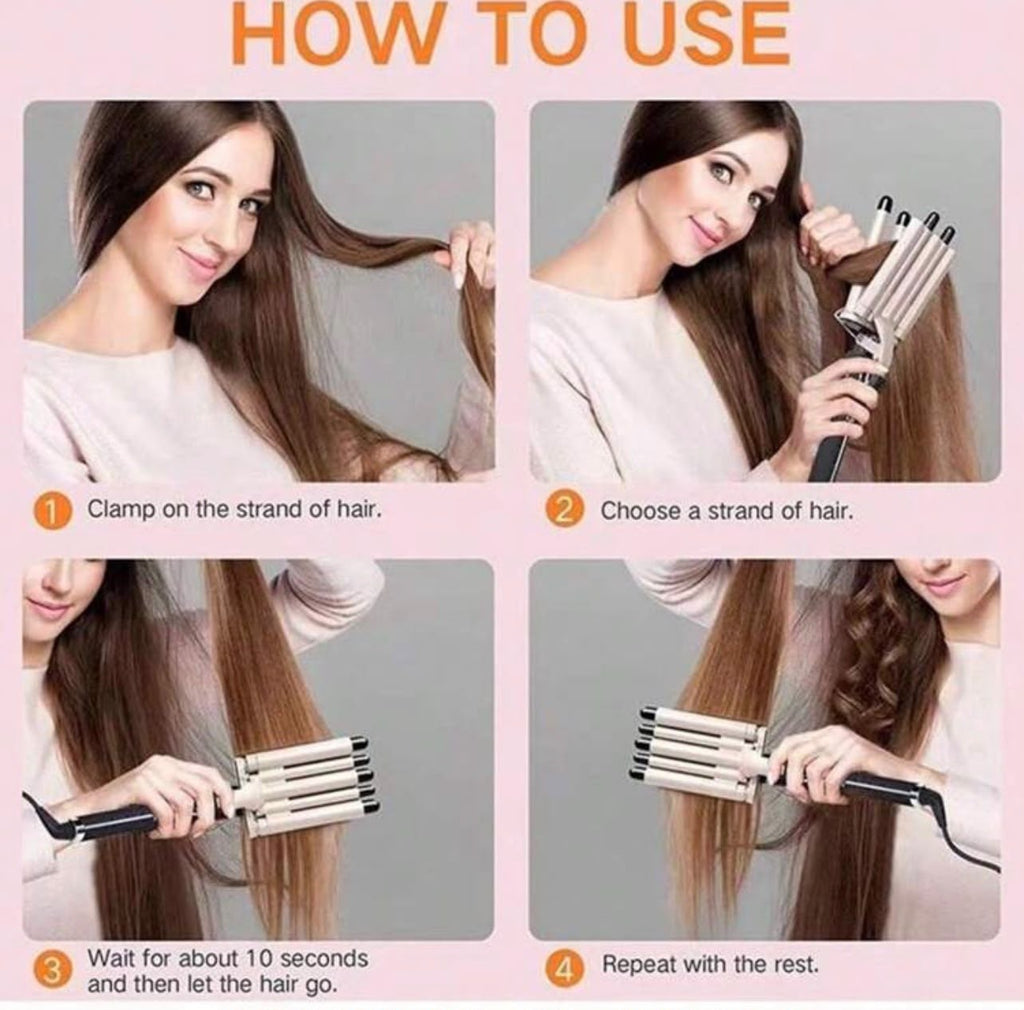 HOW TO USE

1 Clamp on the strand of hair.

2 Choose a strand of hair.

3 Wait for about 10 seconds and then let the hair go.

4 Repeat with the rest.