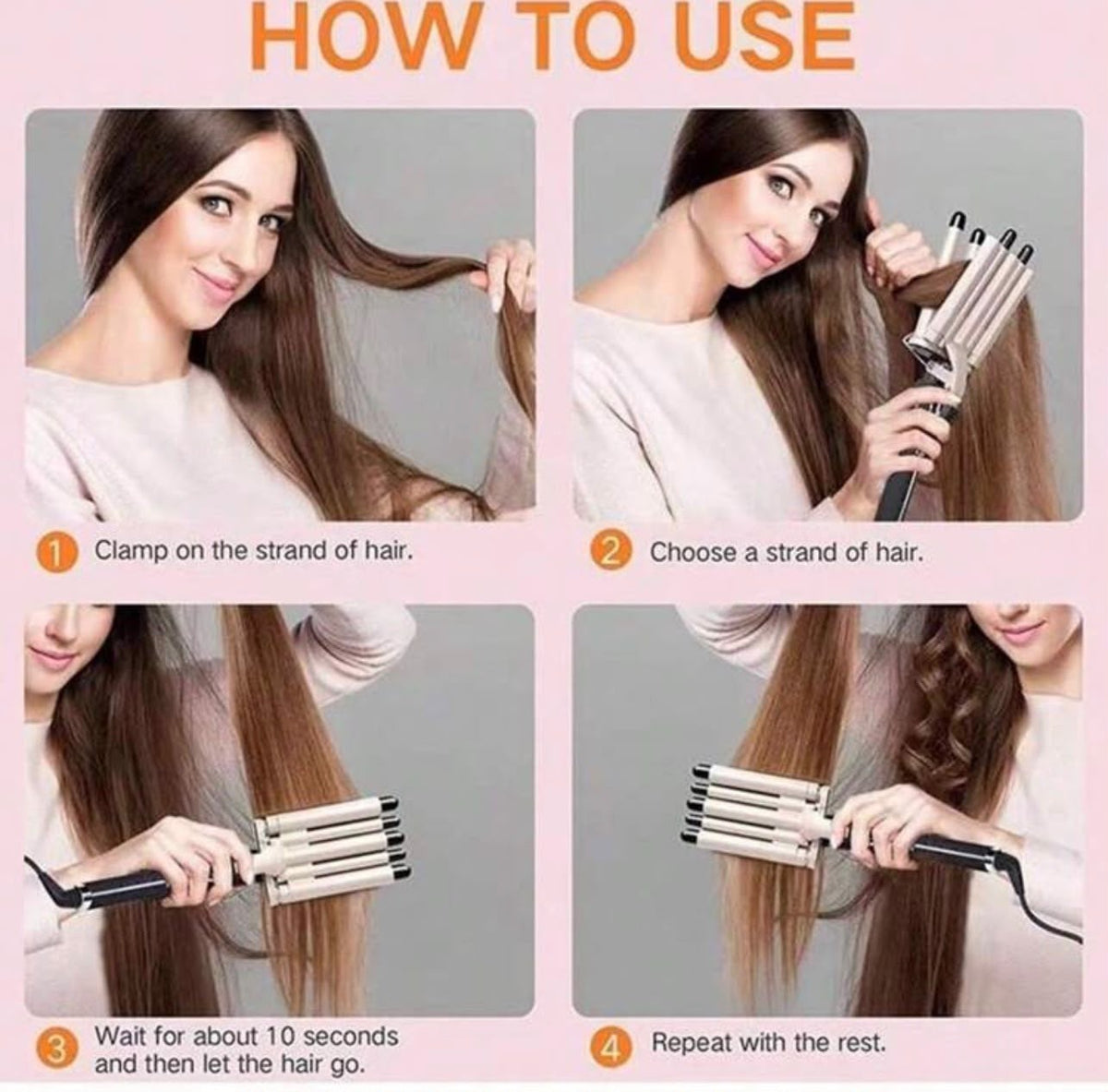 HOW TO USE

1 Clamp on the strand of hair.

2 Choose a strand of hair.

3 Wait for about 10 seconds and then let the hair go.

4 Repeat with the rest.