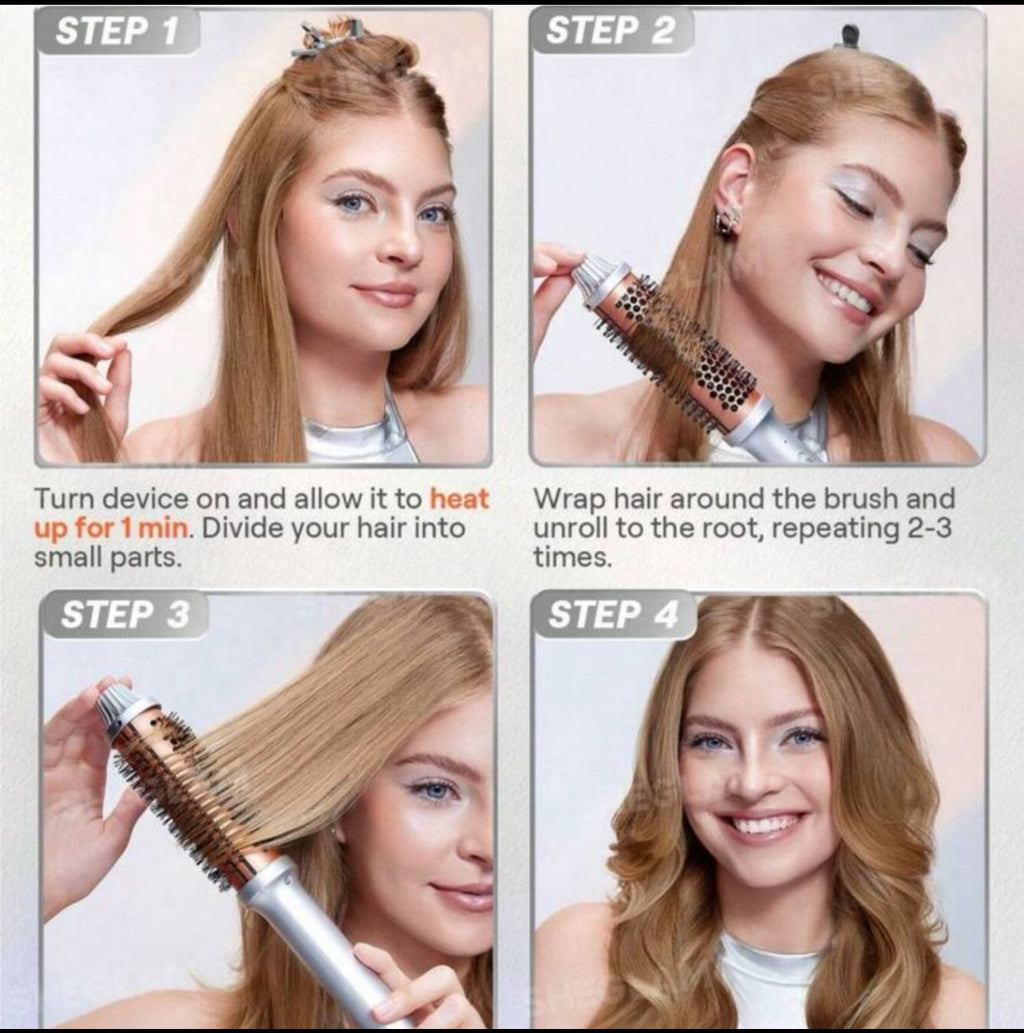 STEP 1

Turn device on and allow it to heat up for 1 min. Divide your hair into small parts.

STEP 2

Wrap hair around the brush and unroll to the root, repeating 2-3 times.

STEP 3

STEP 4