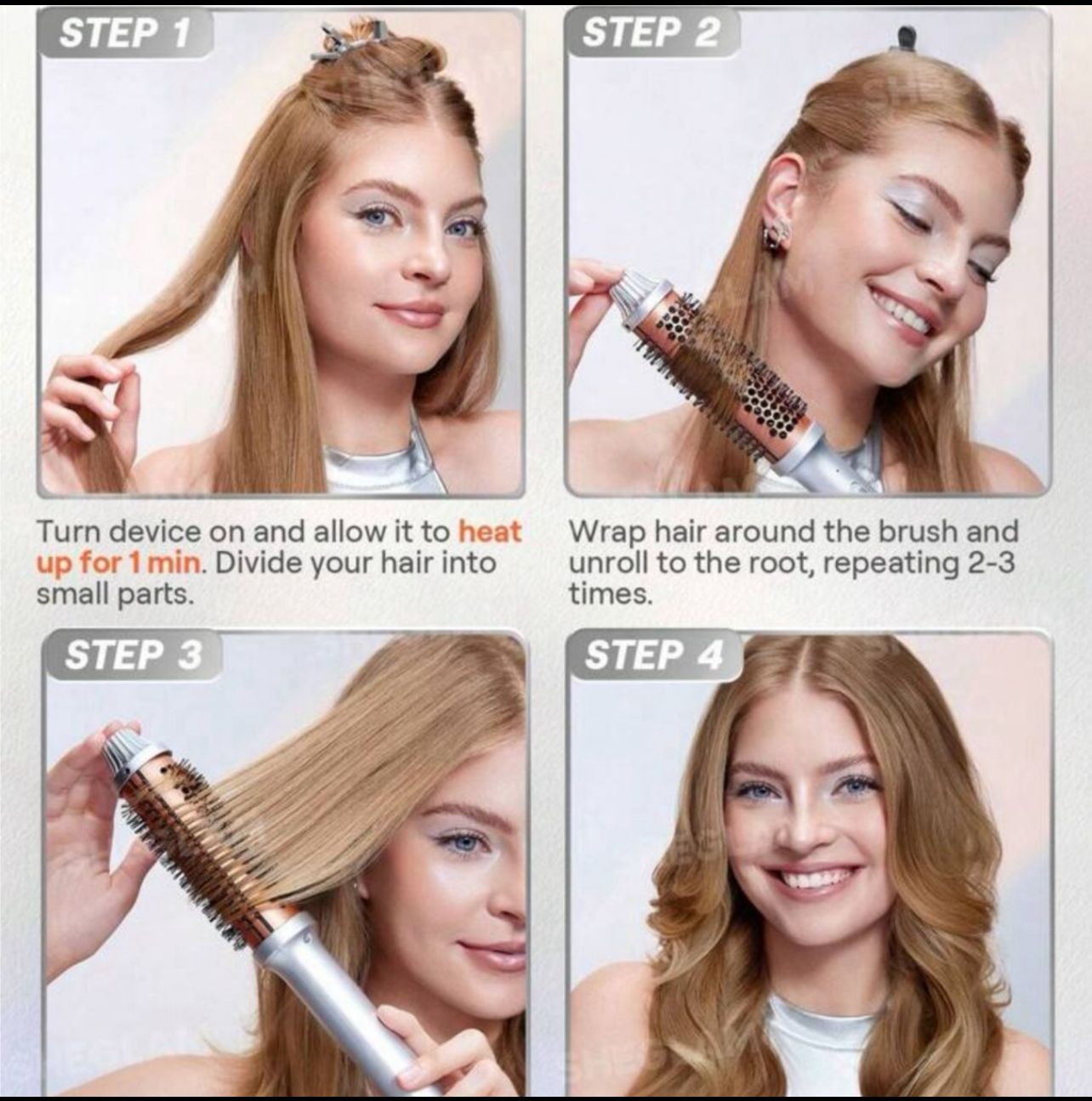 STEP 1

Turn device on and allow it to heat up for 1 min. Divide your hair into small parts.

STEP 2

Wrap hair around the brush and unroll to the root, repeating 2-3 times.

STEP 3

STEP 4