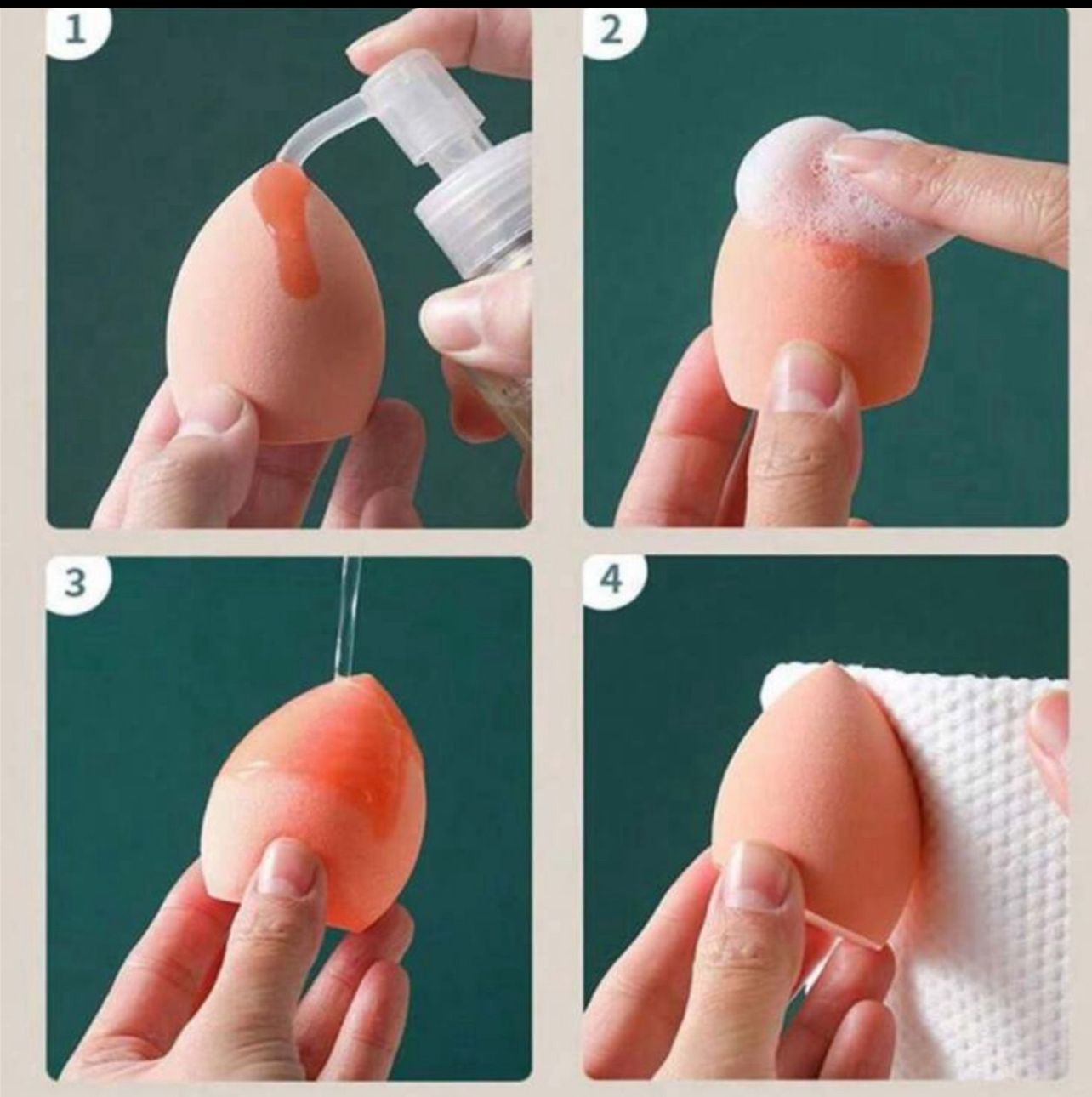 1

2

3

4