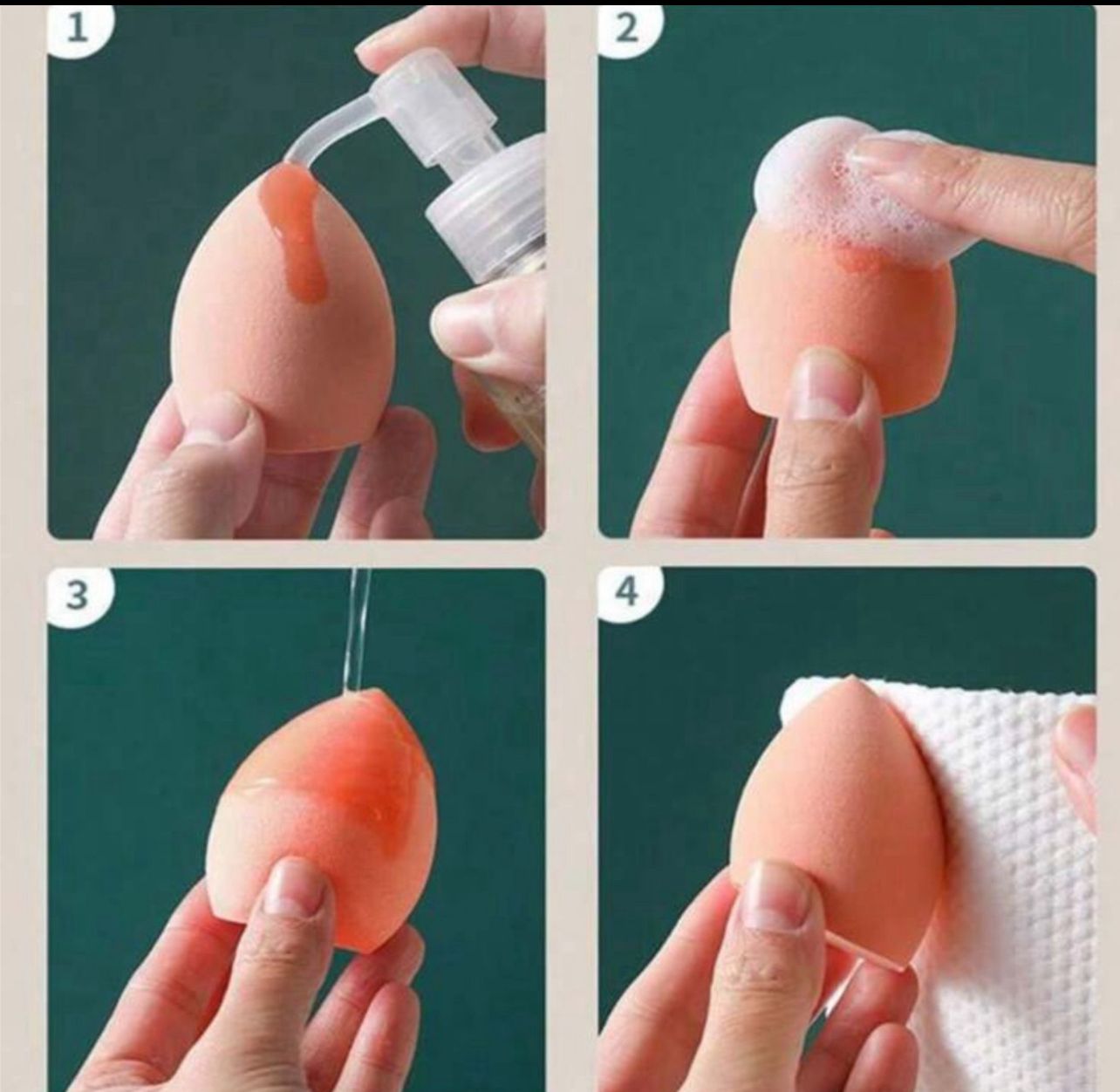 1
2
3
4