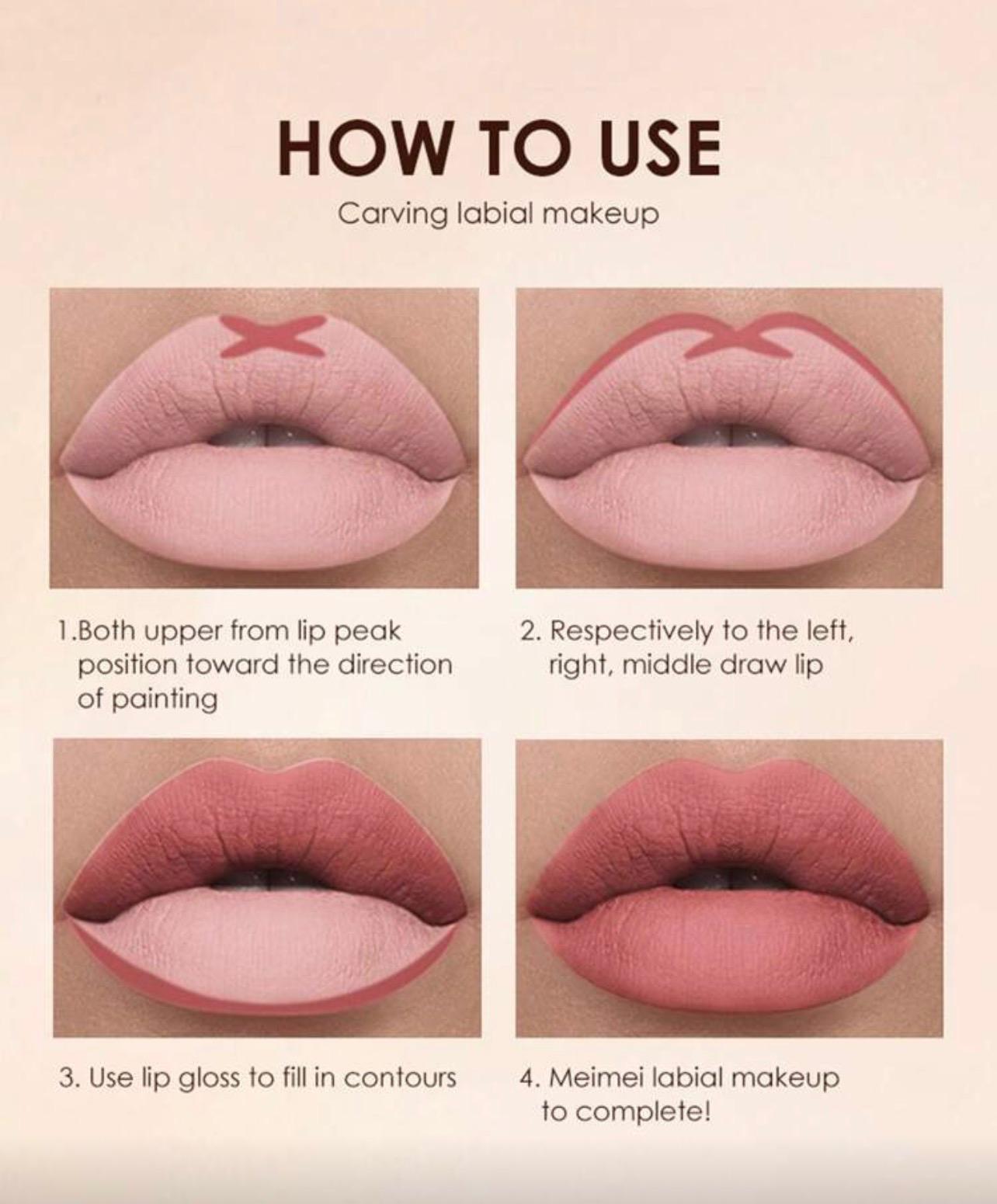 HOW TO USE

Carving labial makeup

1.Both upper from lip peak position toward the direction of painting

2. Respectively to the left, right, middle draw lip

3. Use lip gloss to fill in contours

4. Meimei labial makeup to complete!