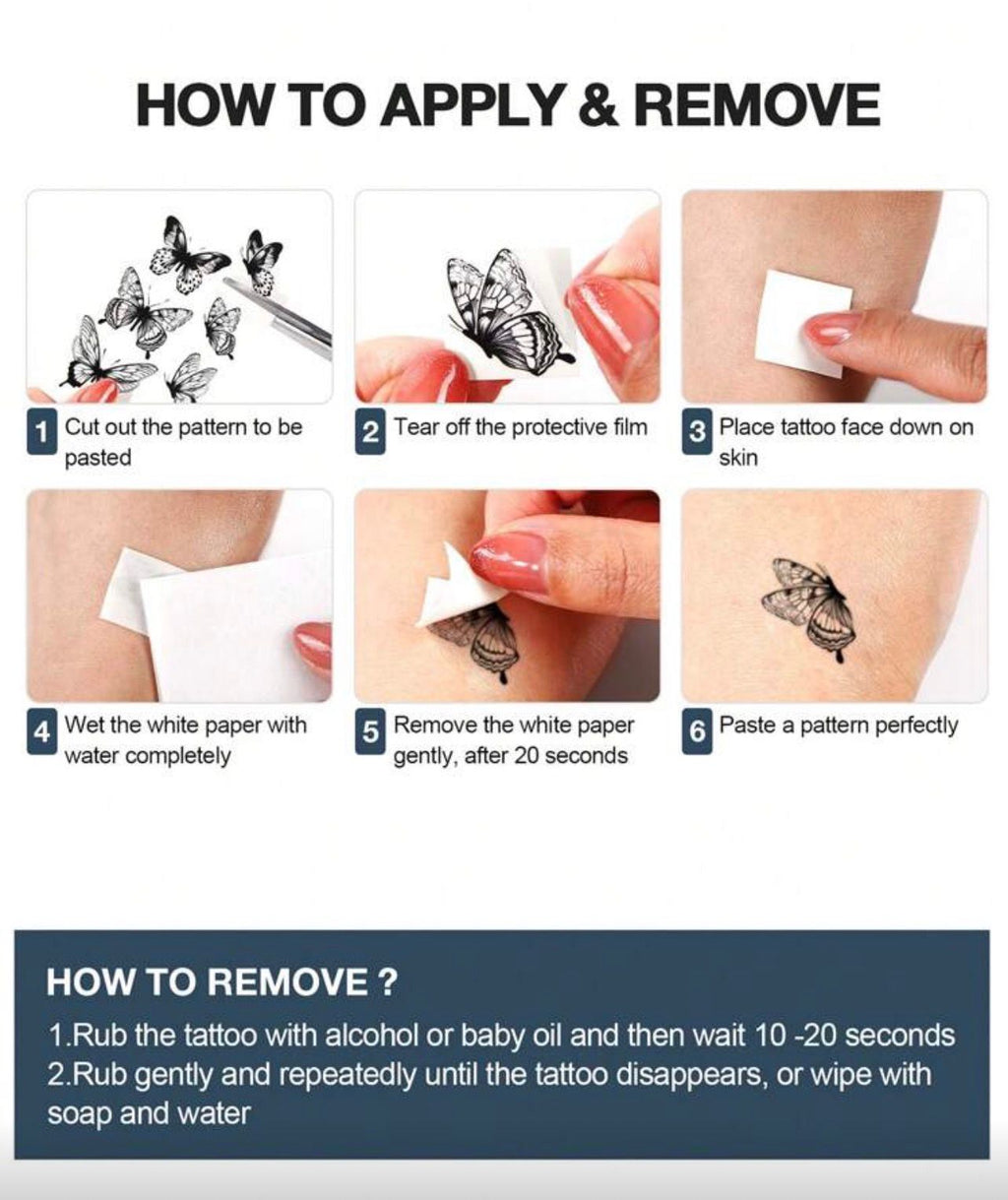 HOW TO APPLY & REMOVE

1 Cut out the pattern to be pasted

2 Tear off the protective film

3 Place tattoo face down on skin

4 Wet the white paper with water completely

5 Remove the white paper gently, after 20 seconds

6 Paste a pattern perfectly

HOW TO REMOVE ?

1.Rub the tattoo with alcohol or baby oil and then wait 10 -20 seconds
2.Rub gently and repeatedly until the tattoo disappears, or wipe with soap and water