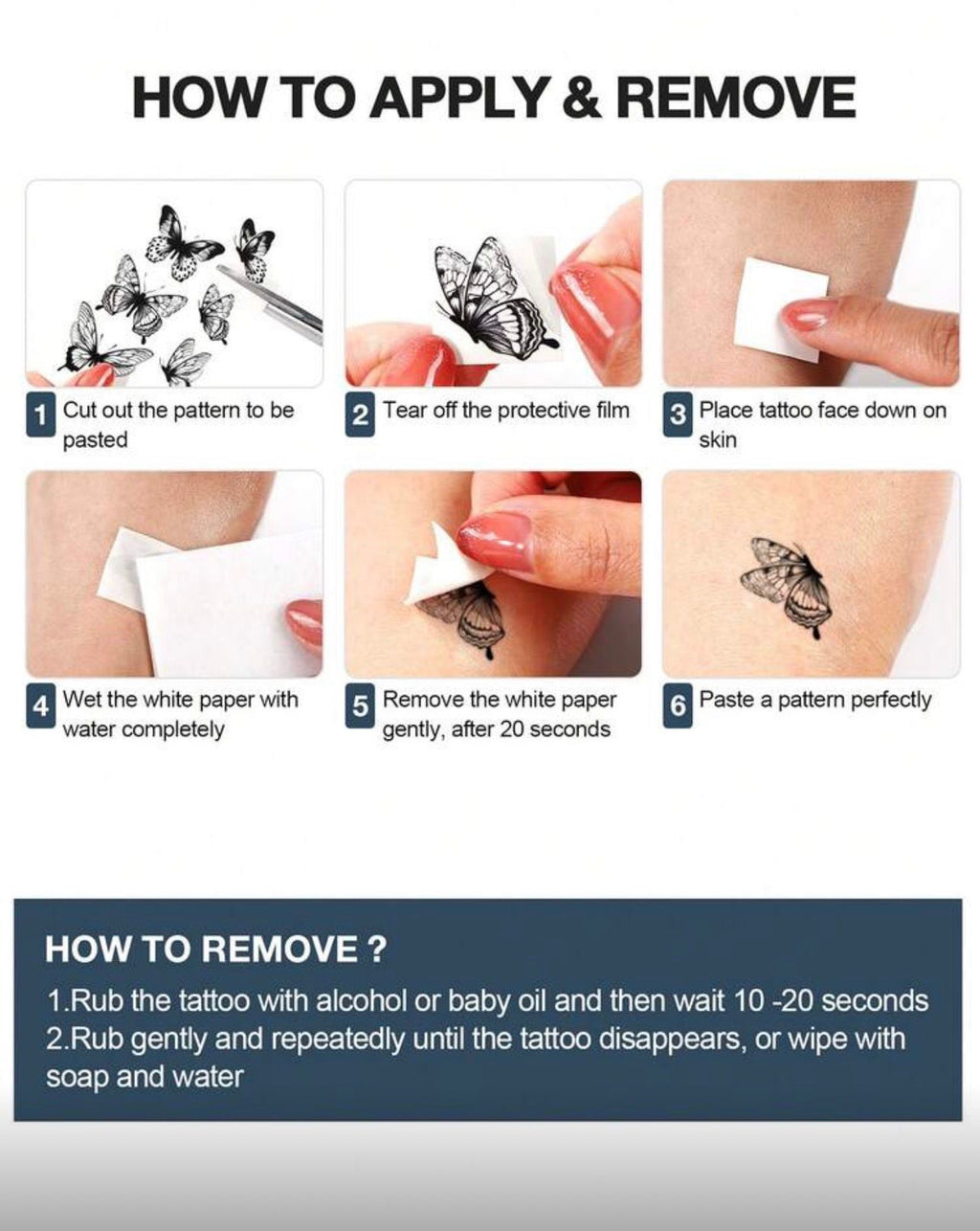 HOW TO APPLY & REMOVE

1 Cut out the pattern to be pasted

2 Tear off the protective film

3 Place tattoo face down on skin

4 Wet the white paper with water completely

5 Remove the white paper gently, after 20 seconds

6 Paste a pattern perfectly

HOW TO REMOVE ?

1.Rub the tattoo with alcohol or baby oil and then wait 10 -20 seconds
2.Rub gently and repeatedly until the tattoo disappears, or wipe with soap and water