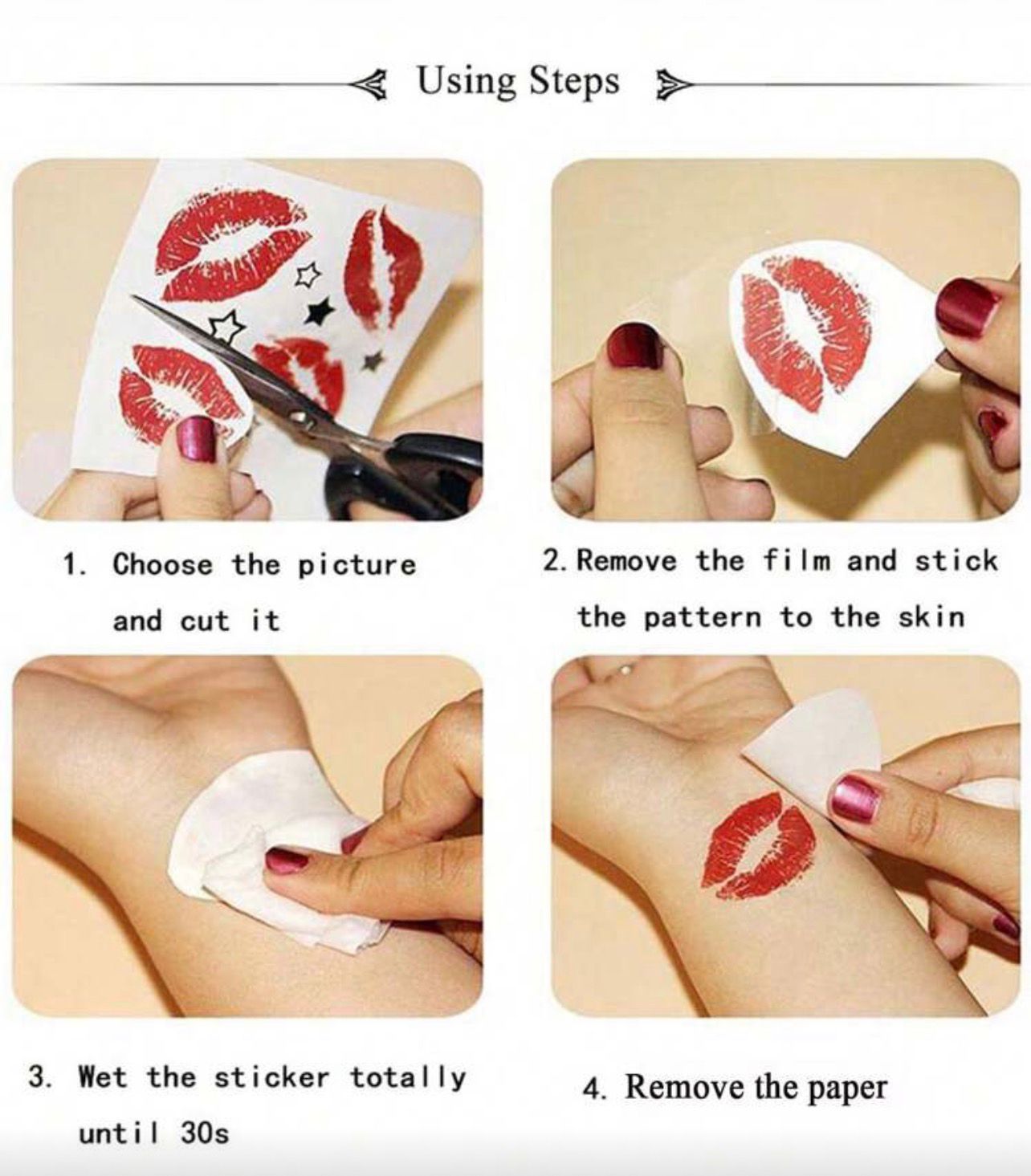 Using Steps

1. Choose the picture and cut it

2. Remove the film and stick the pattern to the skin

3. Wet the sticker totally until 30s

4. Remove the paper