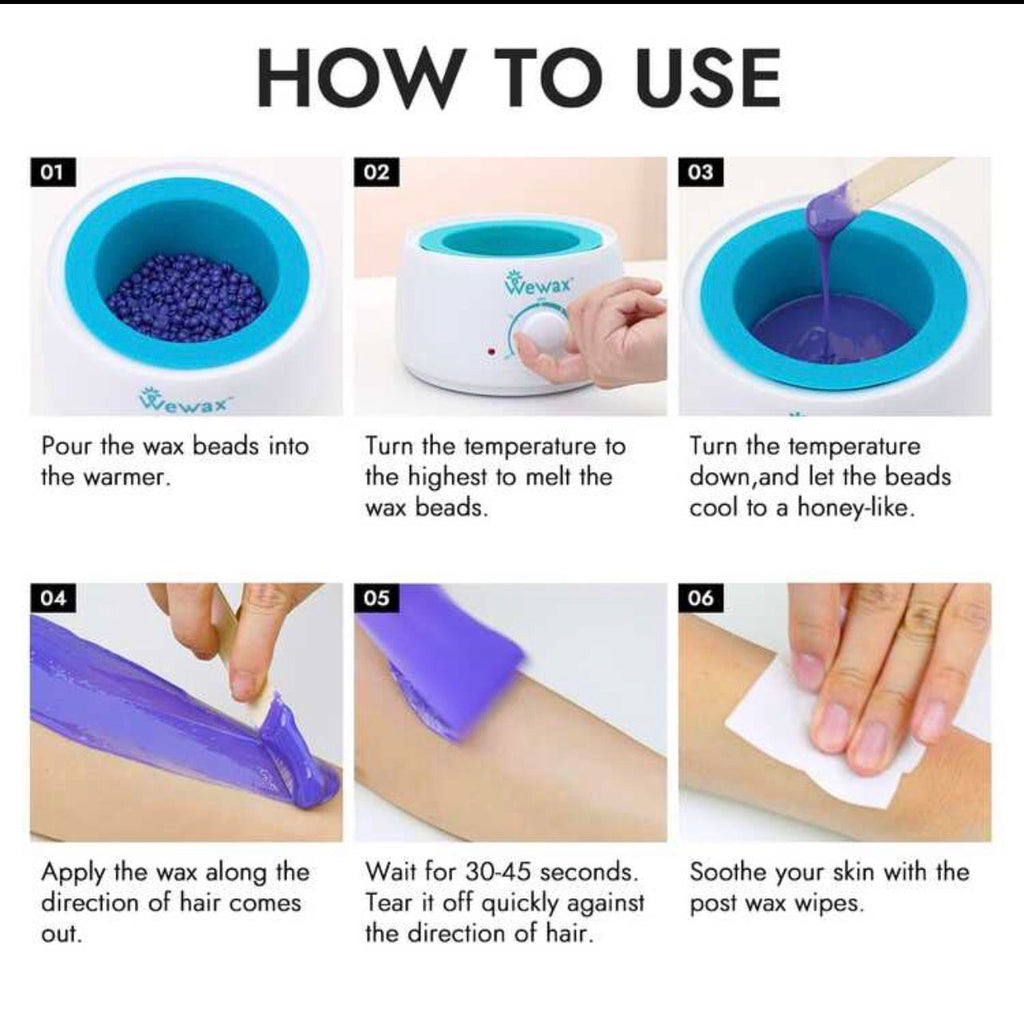 HOW TO USE

01

Wewax

Pour the wax beads into the warmer.

02

Wewax

Turn the temperature to the highest to melt the wax beads.

03

Turn the temperature down,and let the beads cool to a honey-like.

04

Apply the wax along the direction of hair comes out.

05

Wait for 30-45 seconds. Tear it off quickly against the direction of hair.

06

Soothe your skin with the post wax wipes.